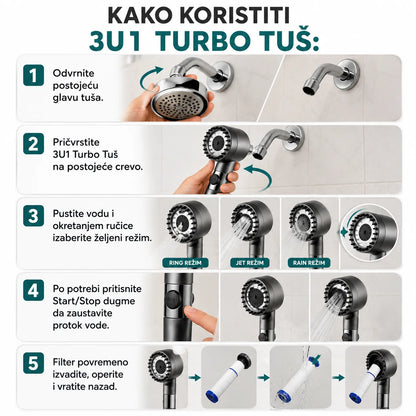 KAKO KORISTITI
3U1 TURBO TUŠ:

1
Odvrnite postojeću glavu tuša.

2
Pričvrstite 3U1 Turbo Tuš na postojeće crevo.

3
Pustite vodu i okretanjem ručice izaberite željeni režim.

RING REŽIM
JET REŽIM
RAIN REŽIM

4
Po potrebi pritisnite Start/Stop dugme da zaustavite protok vode.

5
Filter povremeno izvadite, operite i vratite nazad.