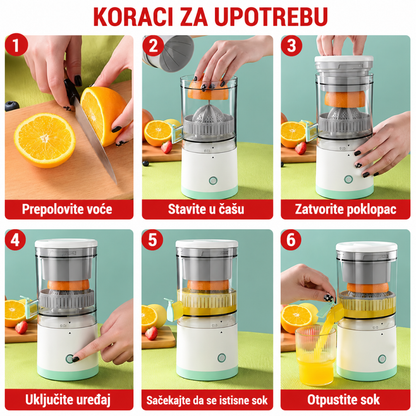 KORACI ZA UPOTREBU

1
Prepolovite voće

2
Stavite u čašu

3
Zatvorite poklopac

4
Uključite uređaj

5
Sačekajte da se istisne sok

6
Otpustite sok