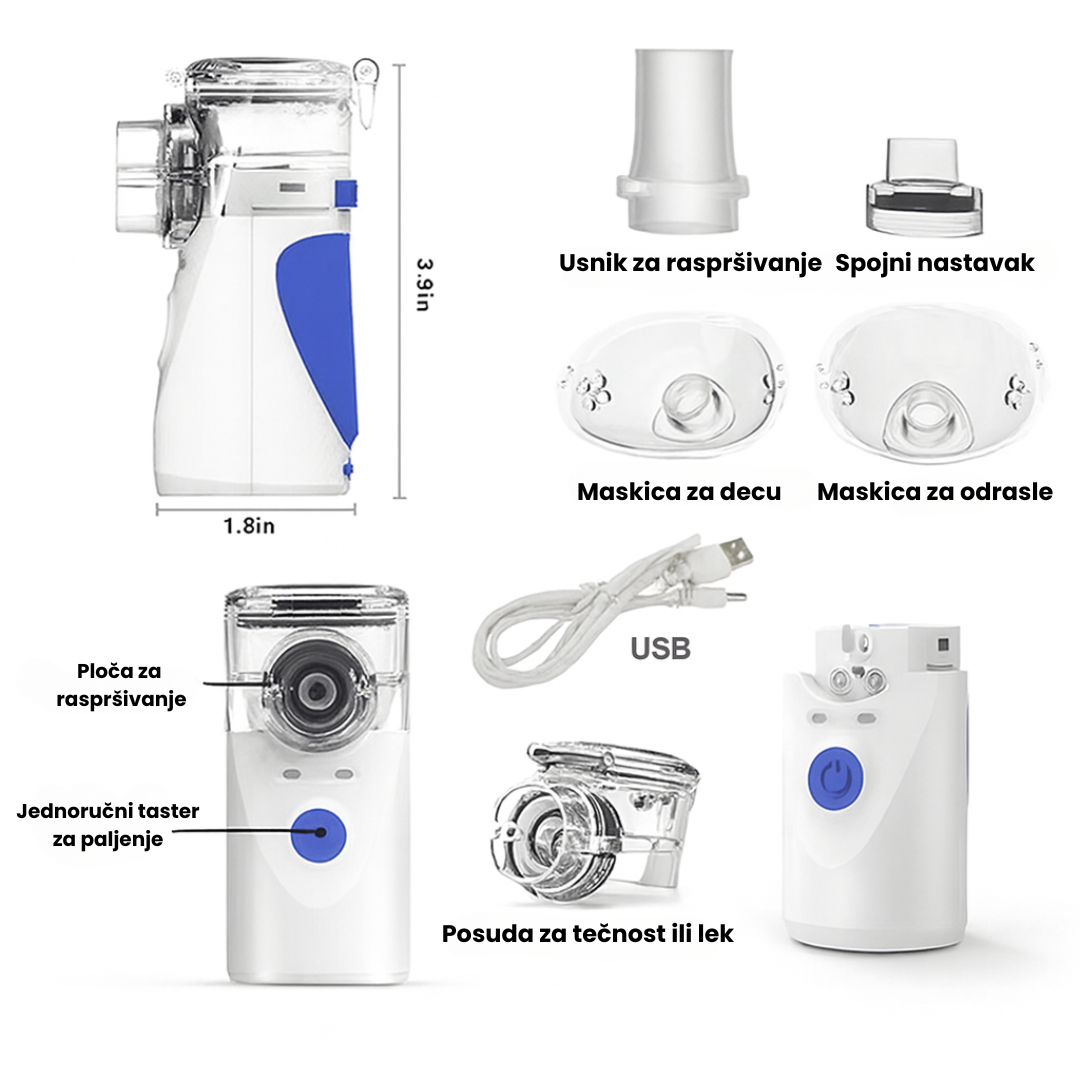 3.9in

1.8in

Usnik za raspršivanje

Spojni nastavak

Maskica za decu

Maskica za odrasle

USB

Ploča za raspršivanje

Jednoručni taster za paljenje

Posuda za tečnost ili lek